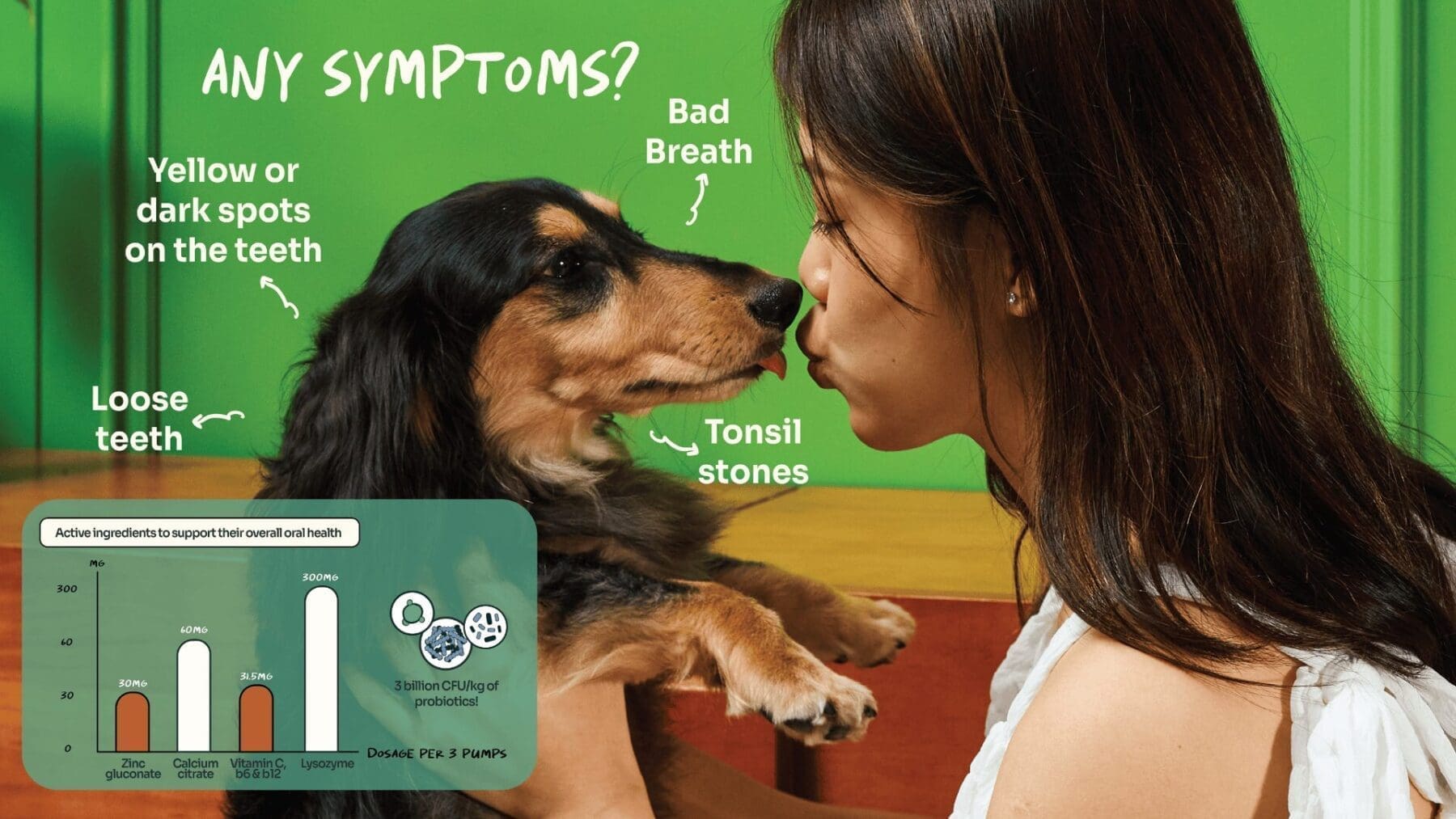 ANY SYMPTOMS?

Bad Breath

Yellow or dark spots on the teeth

Loose teeth

Tonsil stones

Active ingredients to support their overall oral health

MG

300

60

30

0

30MG

60MG

31.5MG

300MG

Zinc gluconate

Calcium citrate

Vitamin C, b6 & b12

Lysozyme

DOSAGE PER 3 PUMPS

3 billion CFU/kg of probiotics!