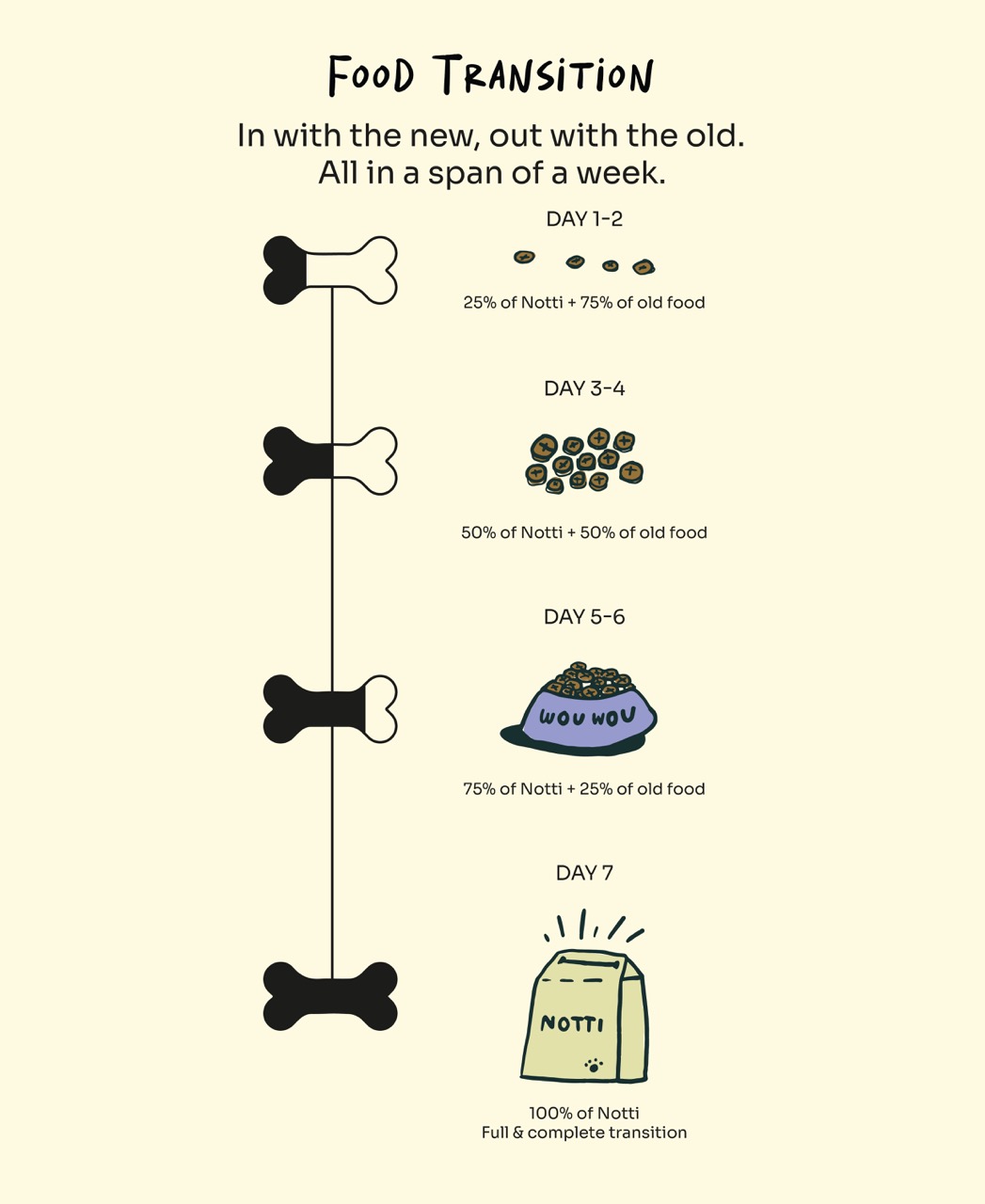 FOOD TRANSITION

In with the new, out with the old. All in a span of a week.

DAY 1-2

25% of Notti + 75% of old food

DAY 3-4

50% of Notti + 50% of old food

DAY 5-6

WOU WOU

75% of Notti + 25% of old food

DAY 7

NOTTI

100% of Notti
Full & complete transition