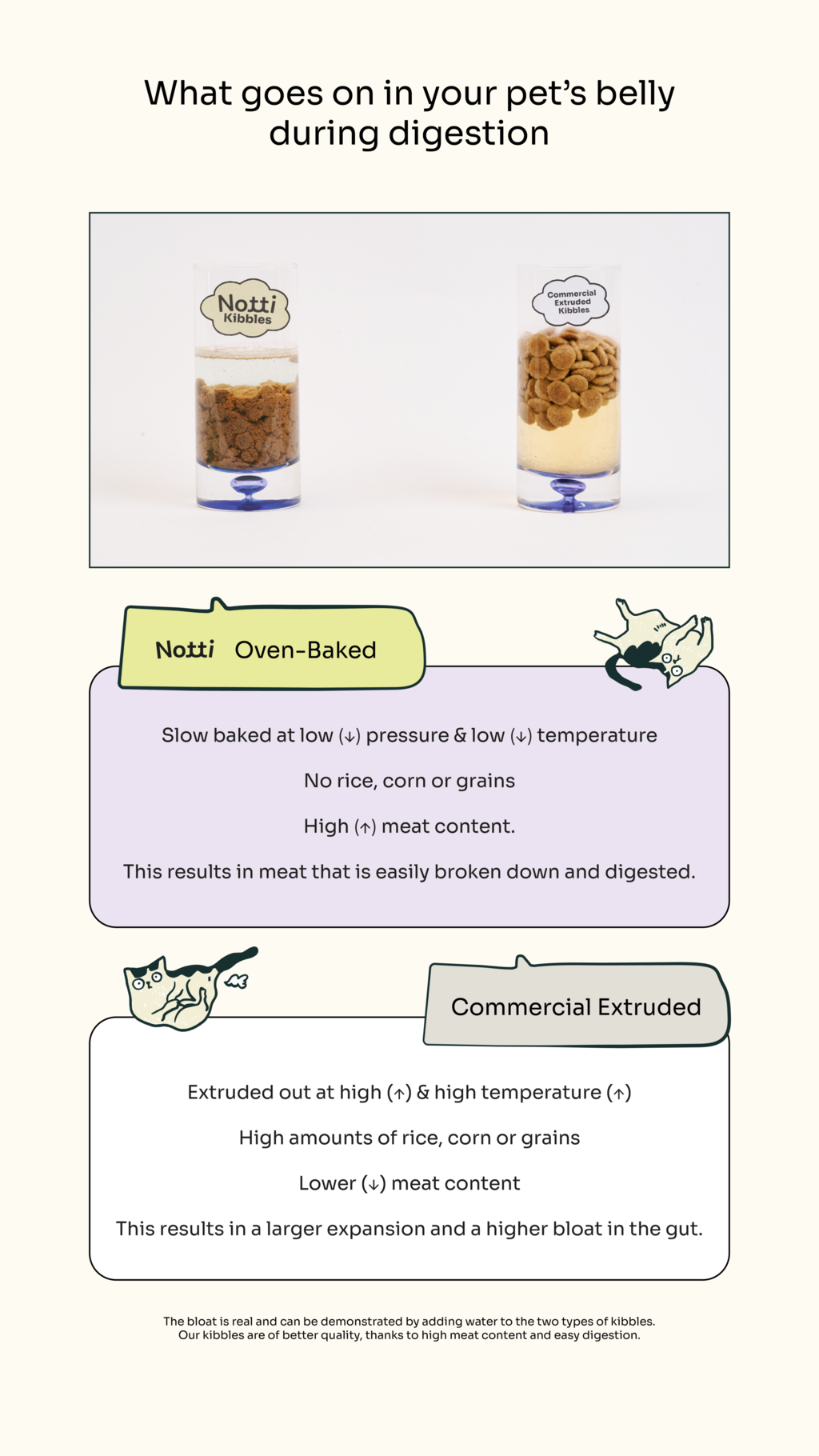 What goes on in your pet's belly during digestion

Notti Kibbles

Commercial Extruded Kibbles

Notti Oven-Baked

Slow baked at low (↓) pressure & low (↓) temperature

No rice, corn or grains

High (↑) meat content.

This results in meat that is easily broken down and digested.

Commercial Extruded

Extruded out at high (↑) & high temperature (↑)

High amounts of rice, corn or grains

Lower (↓) meat content

This results in a larger expansion and a higher bloat in the gut.

The bloat is real and can be demonstrated by adding water to the two types of kibbles. Our kibbles are of better quality, thanks to high meat content and easy digestion.