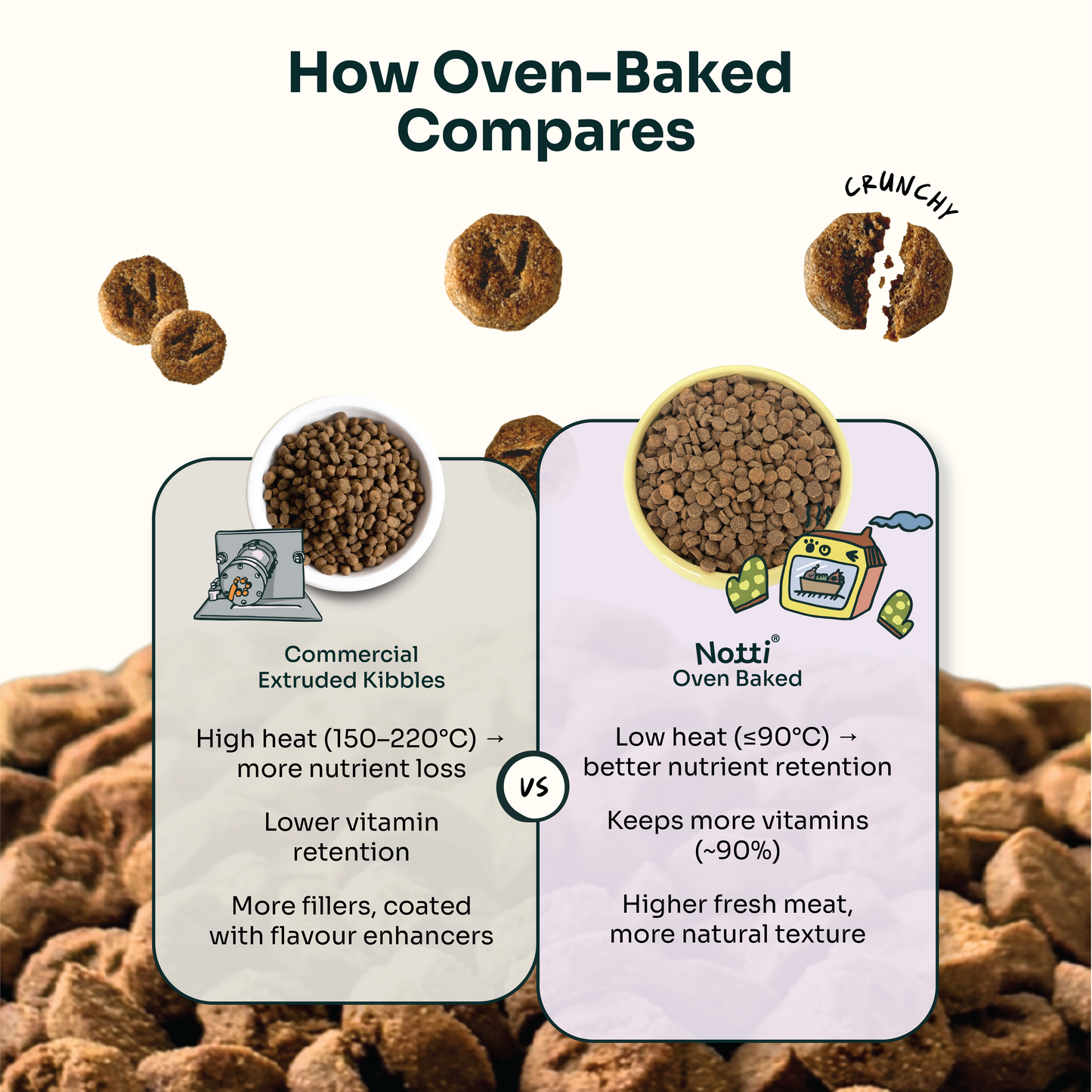 How Oven-Baked Compares

CRUNCHY

Commercial Extruded Kibbles

High heat (150–220°C) → more nutrient loss

Lower vitamin retention

More fillers, coated with flavour enhancers

VS

Notti®
Oven Baked

Low heat (≤90°C) → better nutrient retention

Keeps more vitamins (~90%)

Higher fresh meat, more natural texture