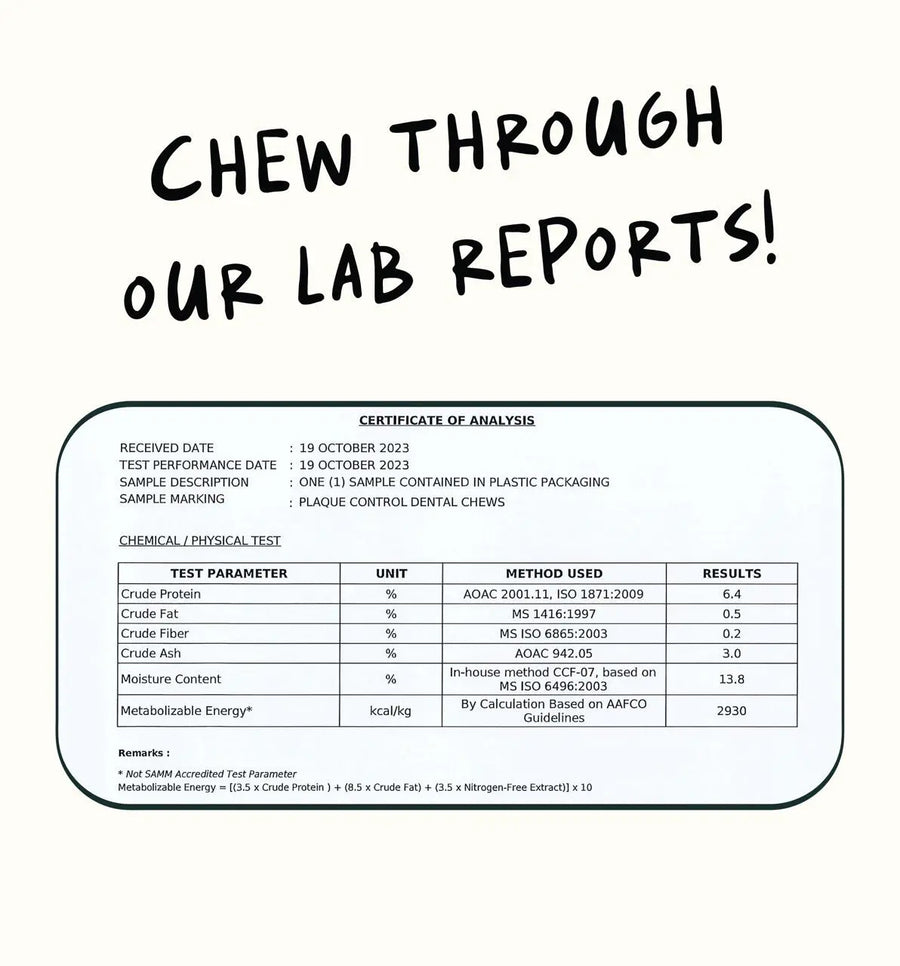 CHEW THROUGH OUR LAB REPORTS!

CERTIFICATE OF ANALYSIS

RECEIVED DATE : 19 OCTOBER 2023
TEST PERFORMANCE DATE : 19 OCTOBER 2023
SAMPLE DESCRIPTION : ONE (1) SAMPLE CONTAINED IN PLASTIC PACKAGING
SAMPLE MARKING : PLAQUE CONTROL DENTAL CHEWS

CHEMICAL / PHYSICAL TEST

| TEST PARAMETER | UNIT | METHOD USED | RESULTS |
|---|---|---|---|
| Crude Protein | % | AOAC 2001.11, ISO 1871:2009 | 6.4 |
| Crude Fat | % | MS 1416:1997 | 0.5 |
| Crude Fiber | % | MS ISO 6865:2003 | 0.2 |
| Crude Ash | % | AOAC 942.05 | 3.0 |
| Moisture Content | % | In-house method CCF-07, based on MS ISO 6496:2003 | 13.8 |
| Metabolizable Energy* | kcal/kg | By Calculation Based on AAFCO Guidelines | 2930 |

Remarks :

* Not SAMM Accredited Test Parameter
Metabolizable Energy = [(3.5 x Crude Protein ) + (8.5 x Crude Fat) + (3.5 x Nitrogen-Free Extract)] x 10