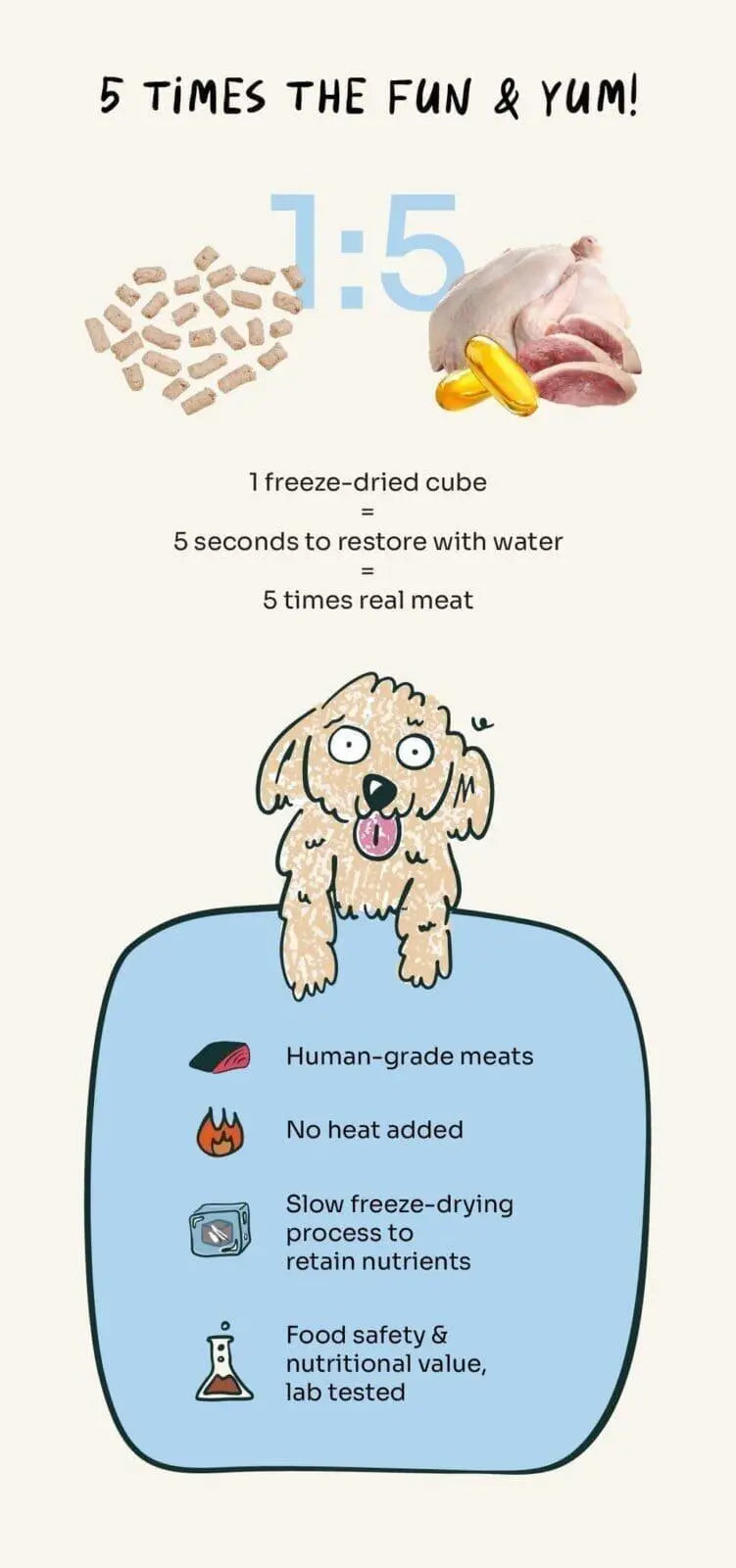 5 TIMES THE FUN & YUM!

1:5

1 freeze-dried cube
=
5 seconds to restore with water
=
5 times real meat

Human-grade meats

No heat added

Slow freeze-drying process to retain nutrients

Food safety & nutritional value, lab tested