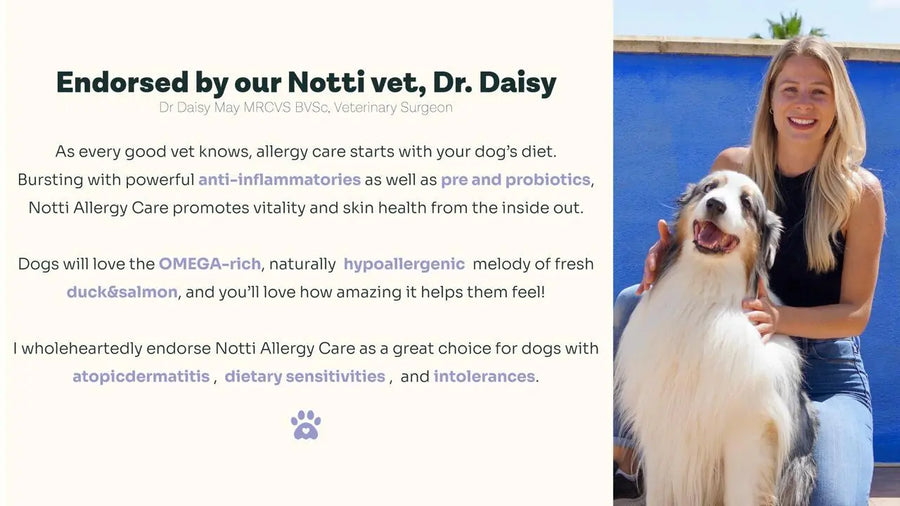 Endorsed by our Notti vet, Dr. Daisy

Dr Daisy May MRCVS BVSc, Veterinary Surgeon

As every good vet knows, allergy care starts with your dog's diet. Bursting with powerful anti-inflammatories as well as pre and probiotics, Notti Allergy Care promotes vitality and skin health from the inside out.

Dogs will love the OMEGA-rich, naturally hypoallergenic melody of fresh duck&salmon, and you'll love how amazing it helps them feel!

I wholeheartedly endorse Notti Allergy Care as a great choice for dogs with atopicdermatitis , dietary sensitivities , and intolerances.