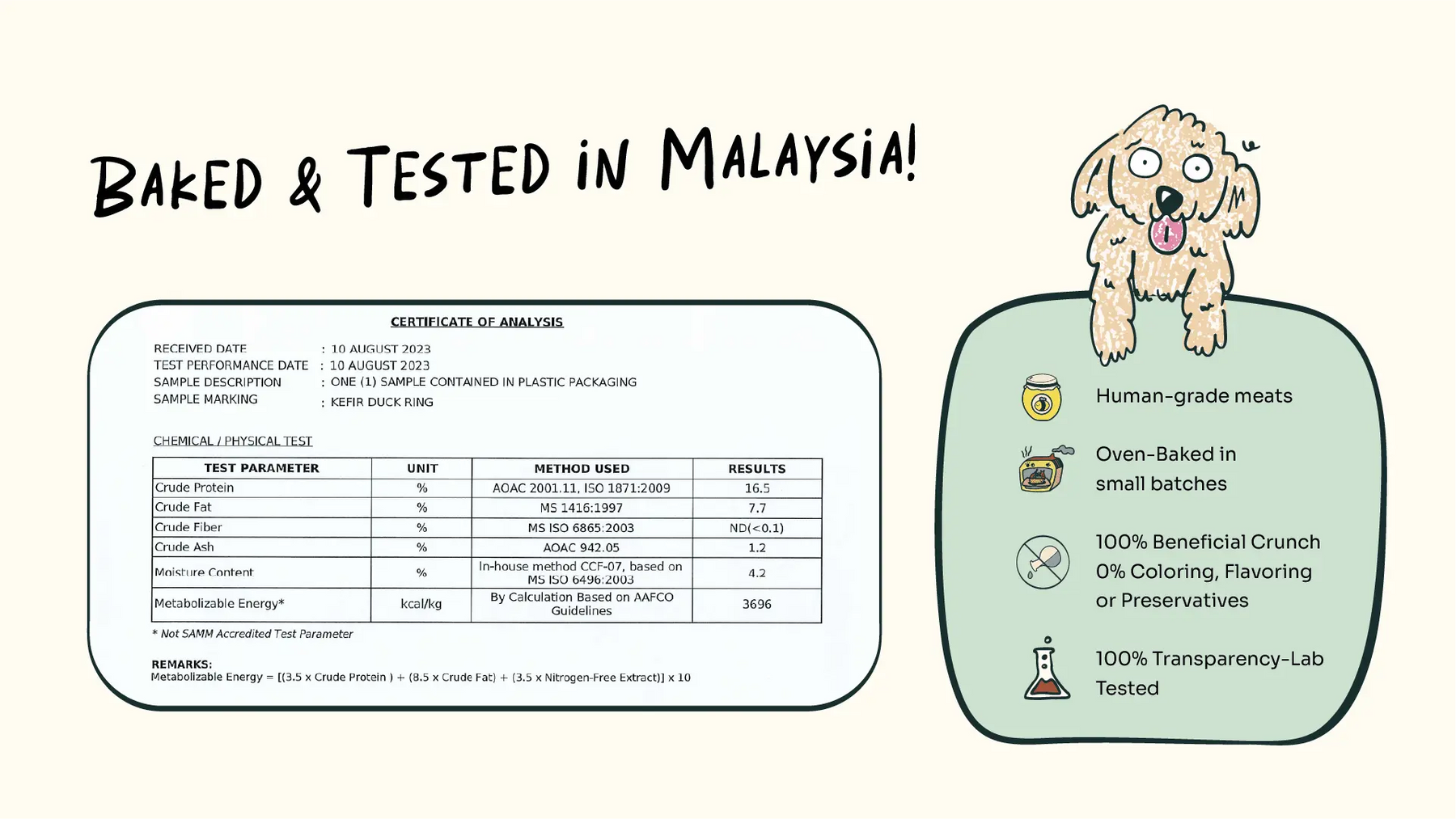 BAKED & TESTED IN MALAYSIA!

CERTIFICATE OF ANALYSIS

RECEIVED DATE : 10 AUGUST 2023
TEST PERFORMANCE DATE : 10 AUGUST 2023
SAMPLE DESCRIPTION : ONE (1) SAMPLE CONTAINED IN PLASTIC PACKAGING
SAMPLE MARKING : KEFIR DUCK RING

CHEMICAL / PHYSICAL TEST

| TEST PARAMETER | UNIT | METHOD USED | RESULTS |
|---|---|---|---|
| Crude Protein | % | AOAC 2001.11, ISO 1871:2009 | 16.5 |
| Crude Fat | % | MS 1416:1997 | 7.7 |
| Crude Fiber | % | MS ISO 6865:2003 | ND(<0.1) |
| Crude Ash | % | AOAC 942.05 | 1.2 |
| Moisture Content | % | In-house method CCF-07, based on MS ISO 6496:2003 | 4.2 |
| Metabolizable Energy* | kcal/kg | By Calculation Based on AAFCO Guidelines | 3696 |

* Not SAMM Accredited Test Parameter

REMARKS:
Metabolizable Energy = [(3.5 x Crude Protein ) + (8.5 x Crude Fat) + (3.5 x Nitrogen-Free Extract)] x 10

Human-grade meats

Oven-Baked in small batches

100% Beneficial Crunch
0% Coloring, Flavoring or Preservatives

100% Transparency-Lab Tested