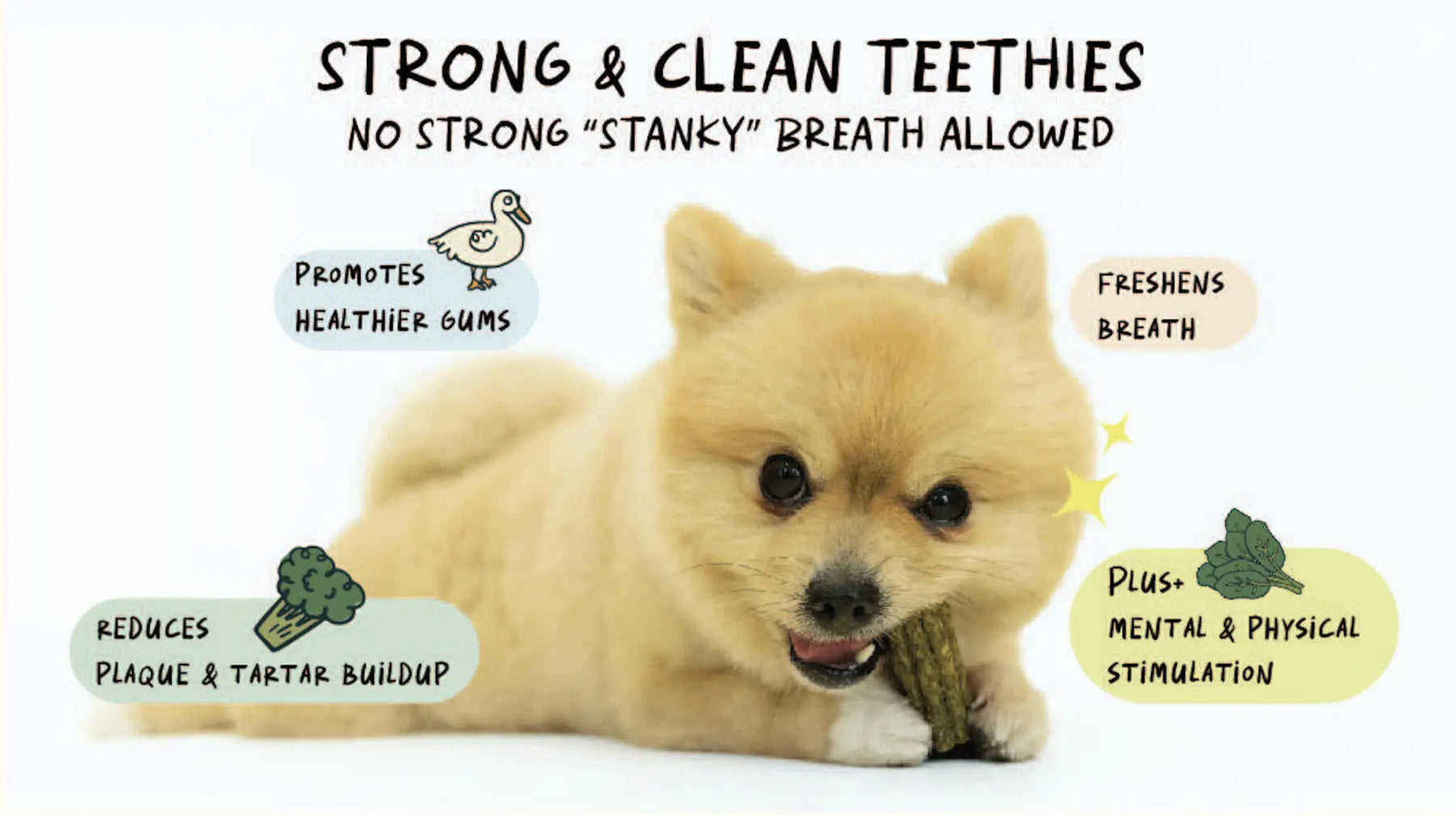 STRONG & CLEAN TEETHIES
NO STRONG "STANKY" BREATH ALLOWED

PROMOTES HEALTHIER GUMS

FRESHENS BREATH

REDUCES PLAQUE & TARTAR BUILDUP

PLUS+ MENTAL & PHYSICAL STIMULATION