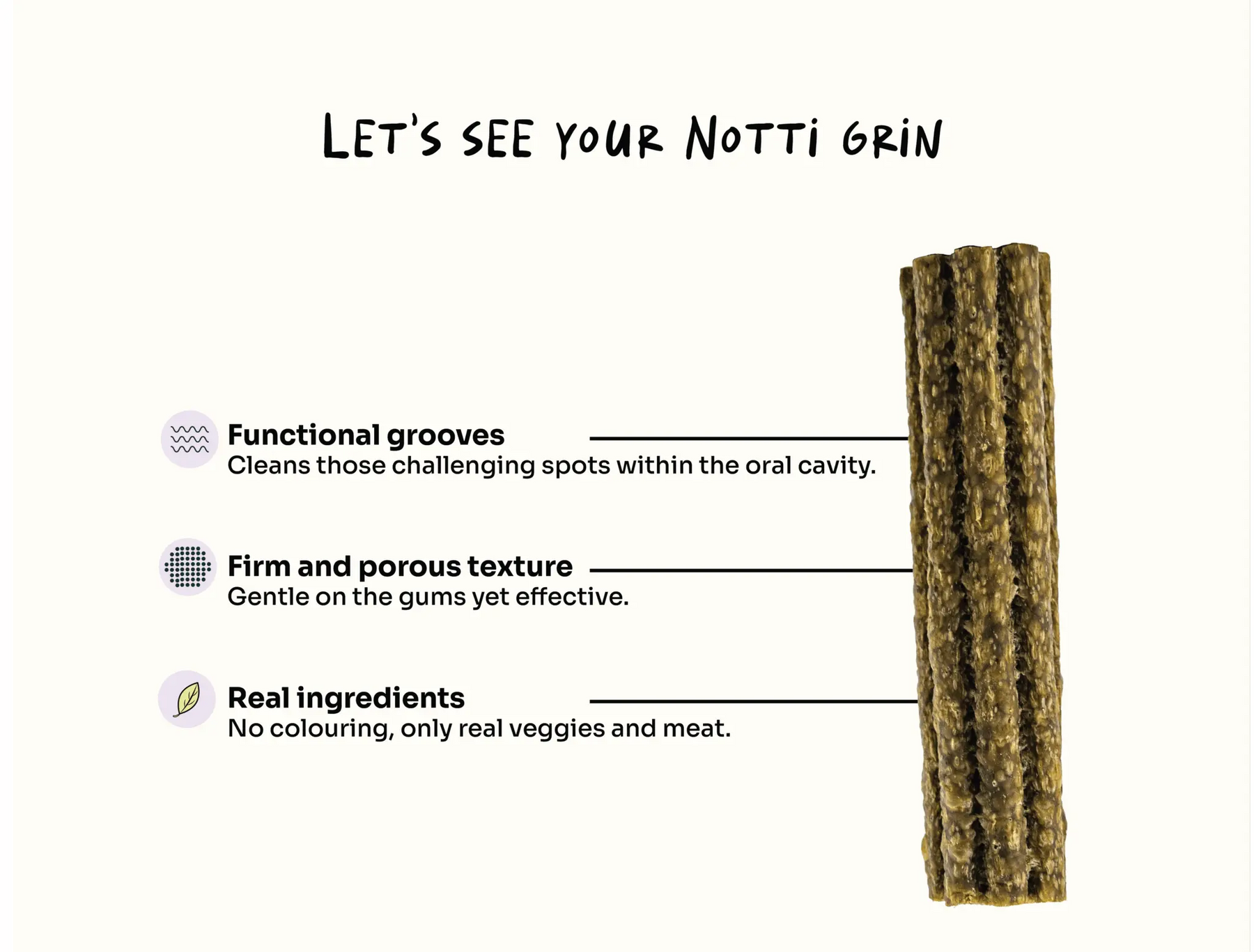 LET'S SEE YOUR NOTTI GRIN

Functional grooves
Cleans those challenging spots within the oral cavity.

Firm and porous texture
Gentle on the gums yet effective.

Real ingredients
No colouring, only real veggies and meat.