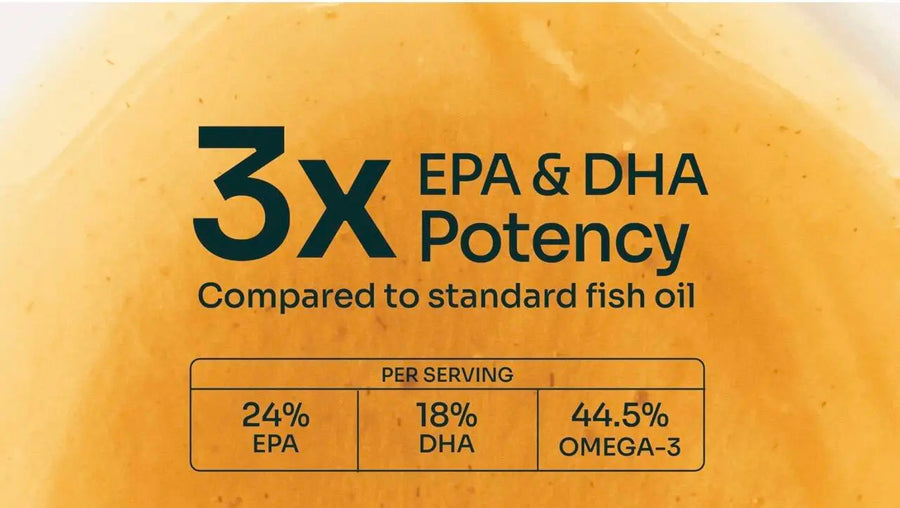 3x EPA & DHA Potency

Compared to standard fish oil

| PER SERVING | | |
|---|---|---|
| 24% EPA | 18% DHA | 44.5% OMEGA-3 |